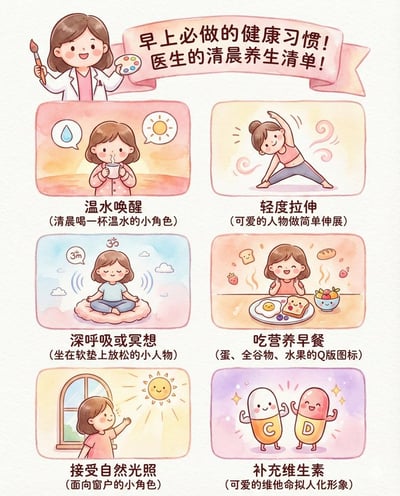 早上必做的健康习惯！
医生的清晨养生清单！

温水唤醒
（清晨喝一杯温水的小角色）

轻度拉伸
（可爱的人物做简单伸展）

ॐ

深呼吸或冥想
（坐在软垫上放松的小人物）

吃营养早餐
（蛋、全谷物、水果的Q版图标）

接受自然光照
（面向窗户的小角色）

C D

补充维生素
（可爱的维他命拟人化形象）