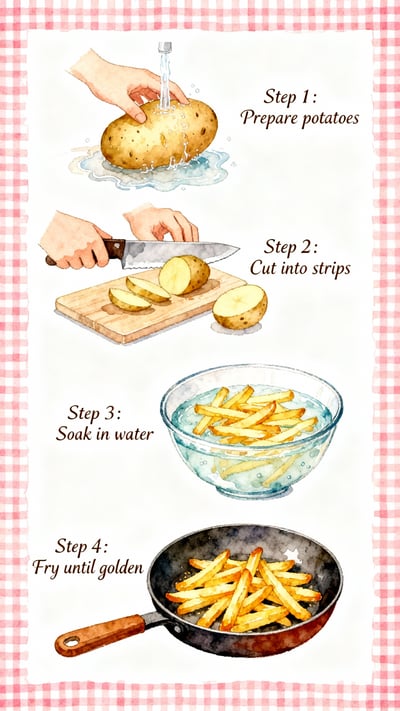 Step 1:
Prepare potatoes

Step 2:
Cut into strips

Step 3:
Soak in water

Step 4:
Fry until golden